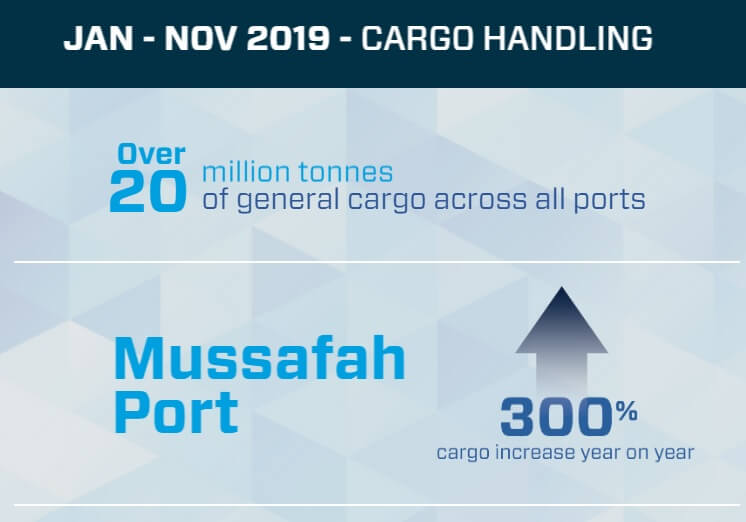 JAN - NOV 2019 - CARGO HANDLING

Over 20 million tonnes of general cargo across all ports

Mussafah Port

300%
cargo increase year on year